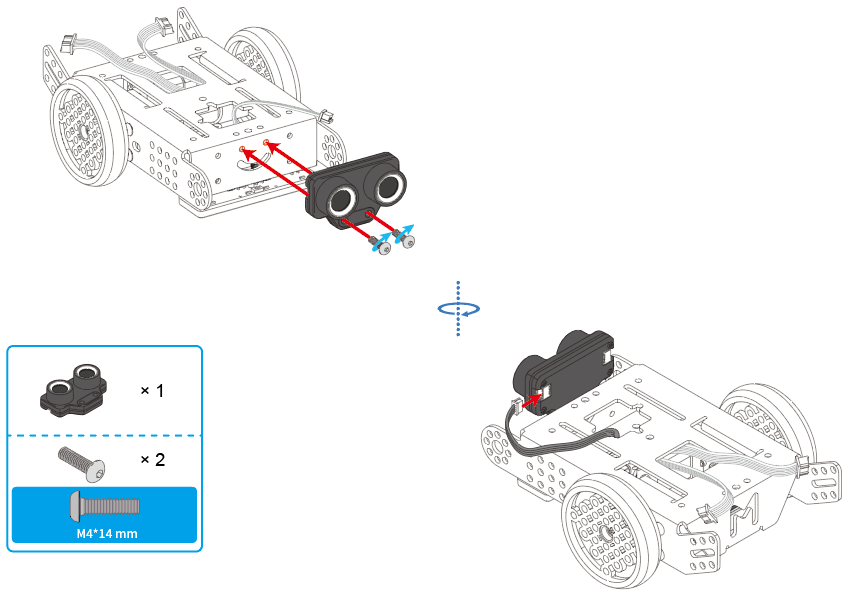 × 1

× 2

M4*14 mm