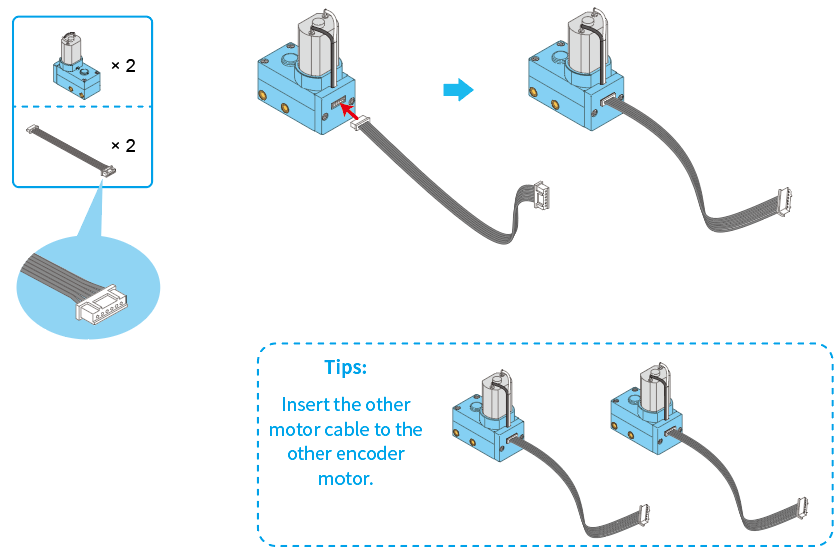 × 2

× 2

Tips:

Insert the other motor cable to the other encoder motor.